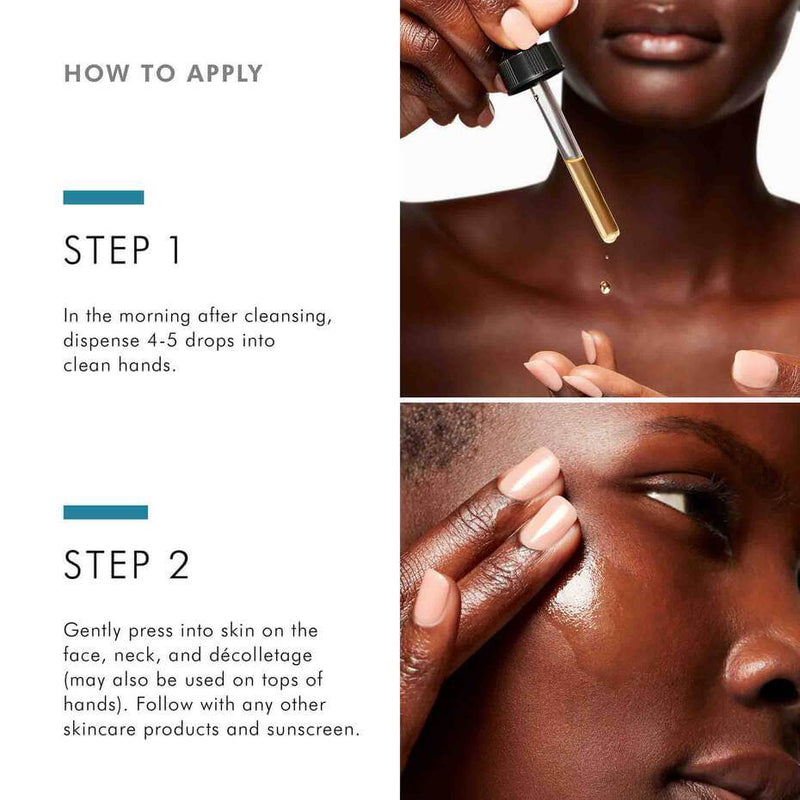 HOW TO APPLY

STEP 1

In the morning after cleansing, dispense 4-5 drops into clean hands.

STEP 2

Gently press into skin on the face, neck, and décolletage (may also be used on tops of hands). Follow with any other skincare products and sunscreen.