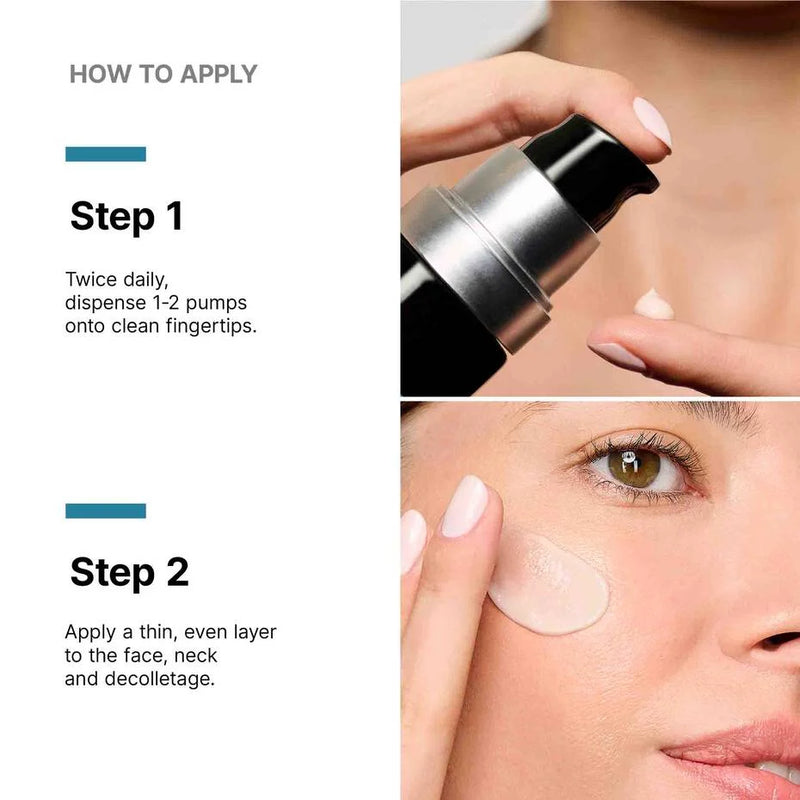 HOW TO APPLY

Step 1

Twice daily, dispense 1-2 pumps onto clean fingertips.

Step 2

Apply a thin, even layer to the face, neck and decolletage.